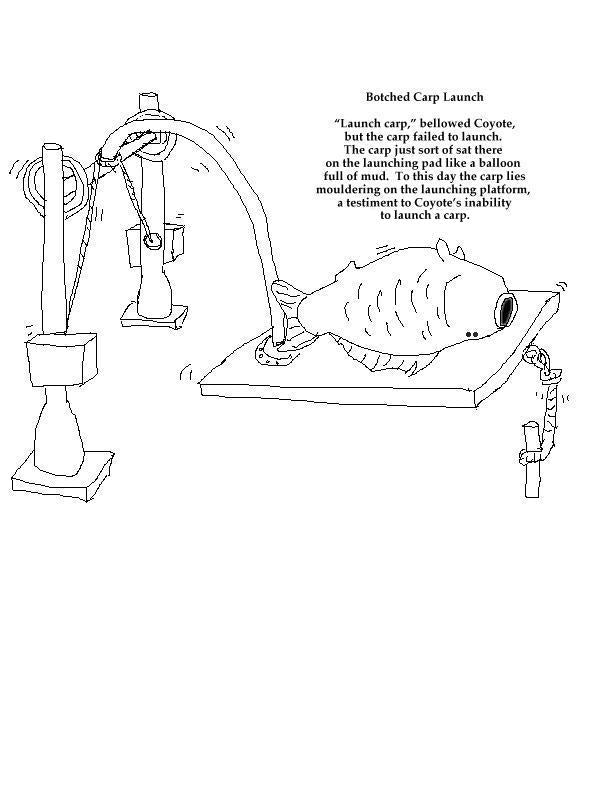 Botched Carp Launch

"Launch carp," bellowed Coyote, but the carp failed to launch. The carp just sort of sat there on the launching pad like a balloon full of mud. To this day the carp lies mouldering on the launching platform, a testiment to Coyote's inability to launch a carp.